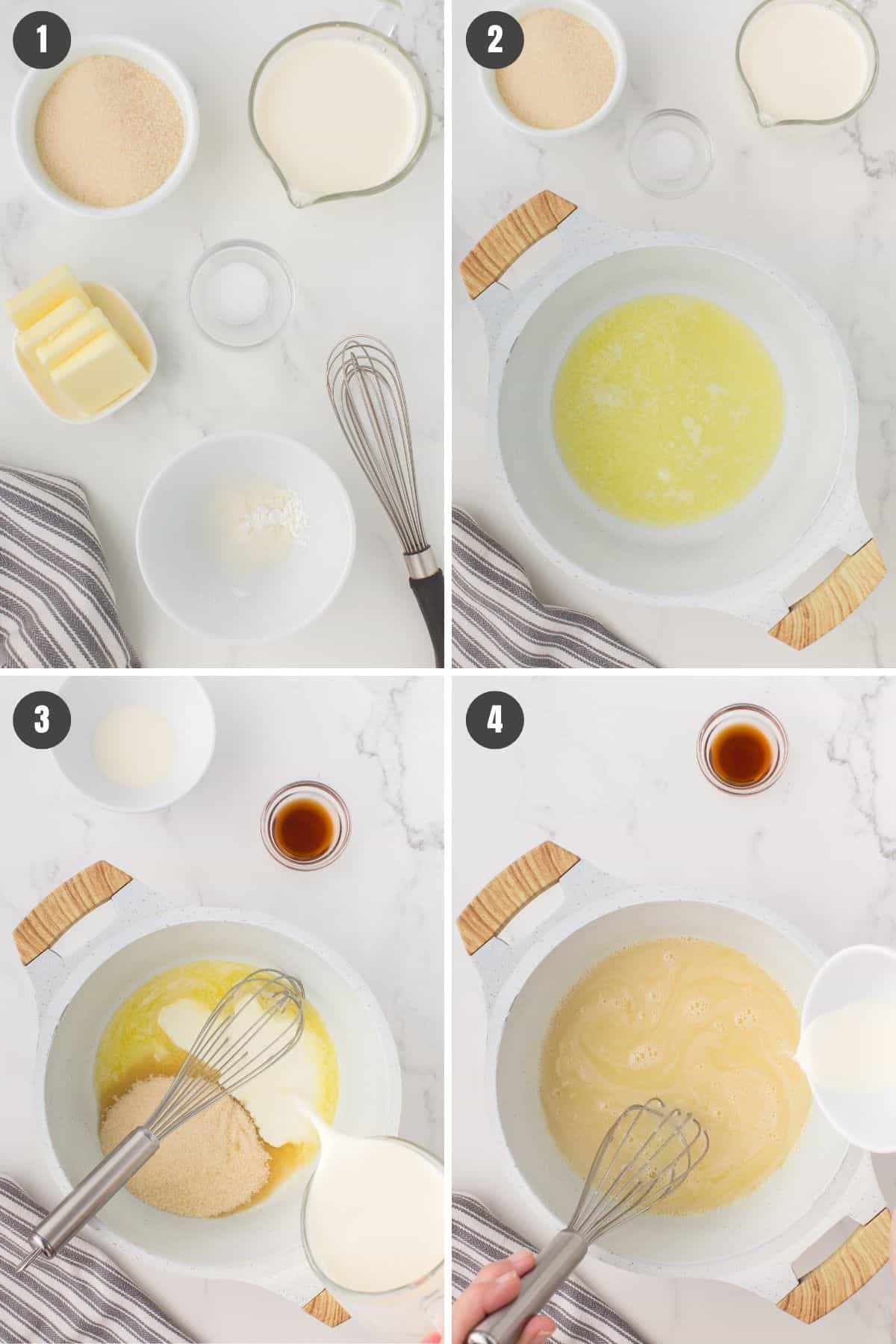 1

2

3

4