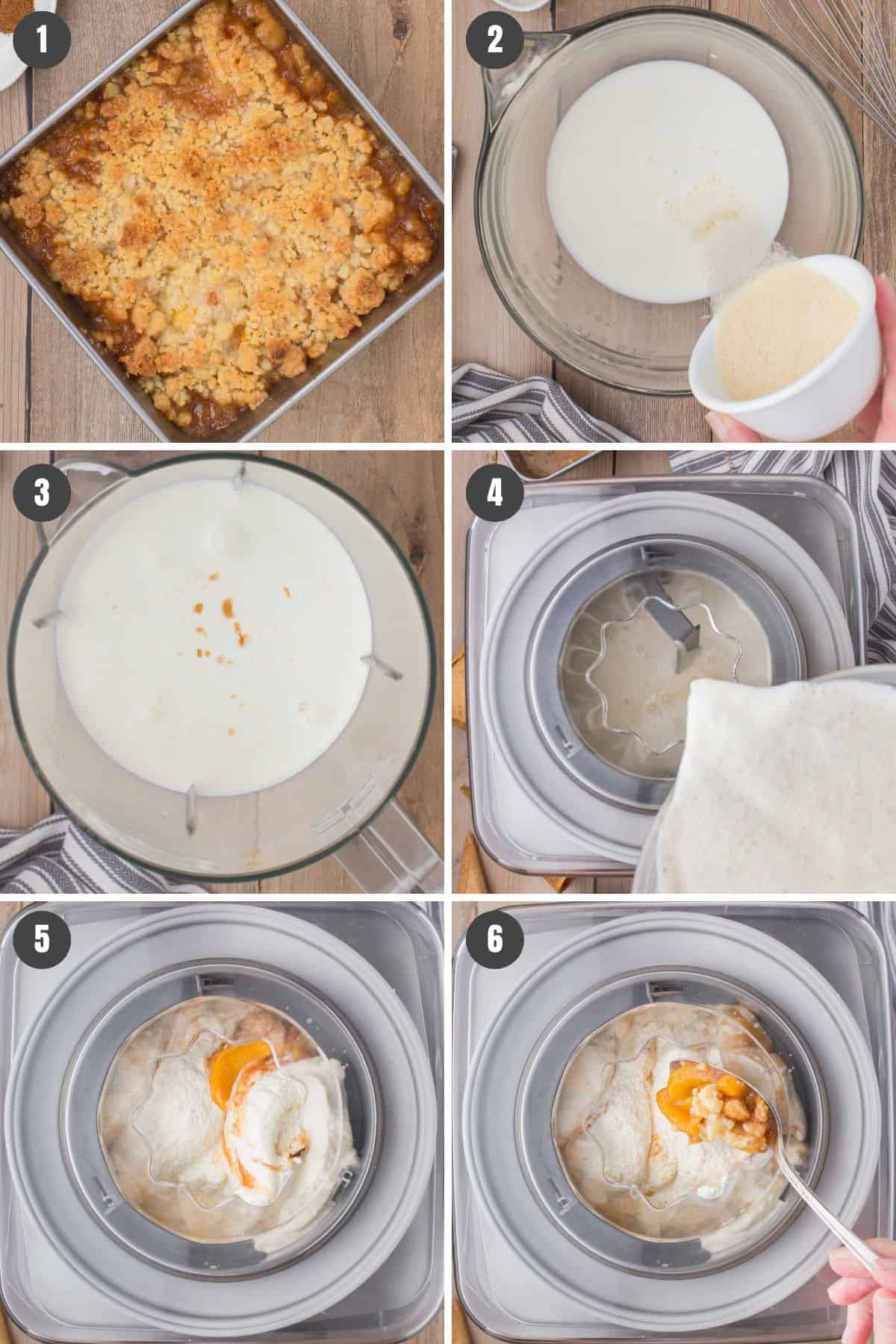 1

2

3

4

5

6