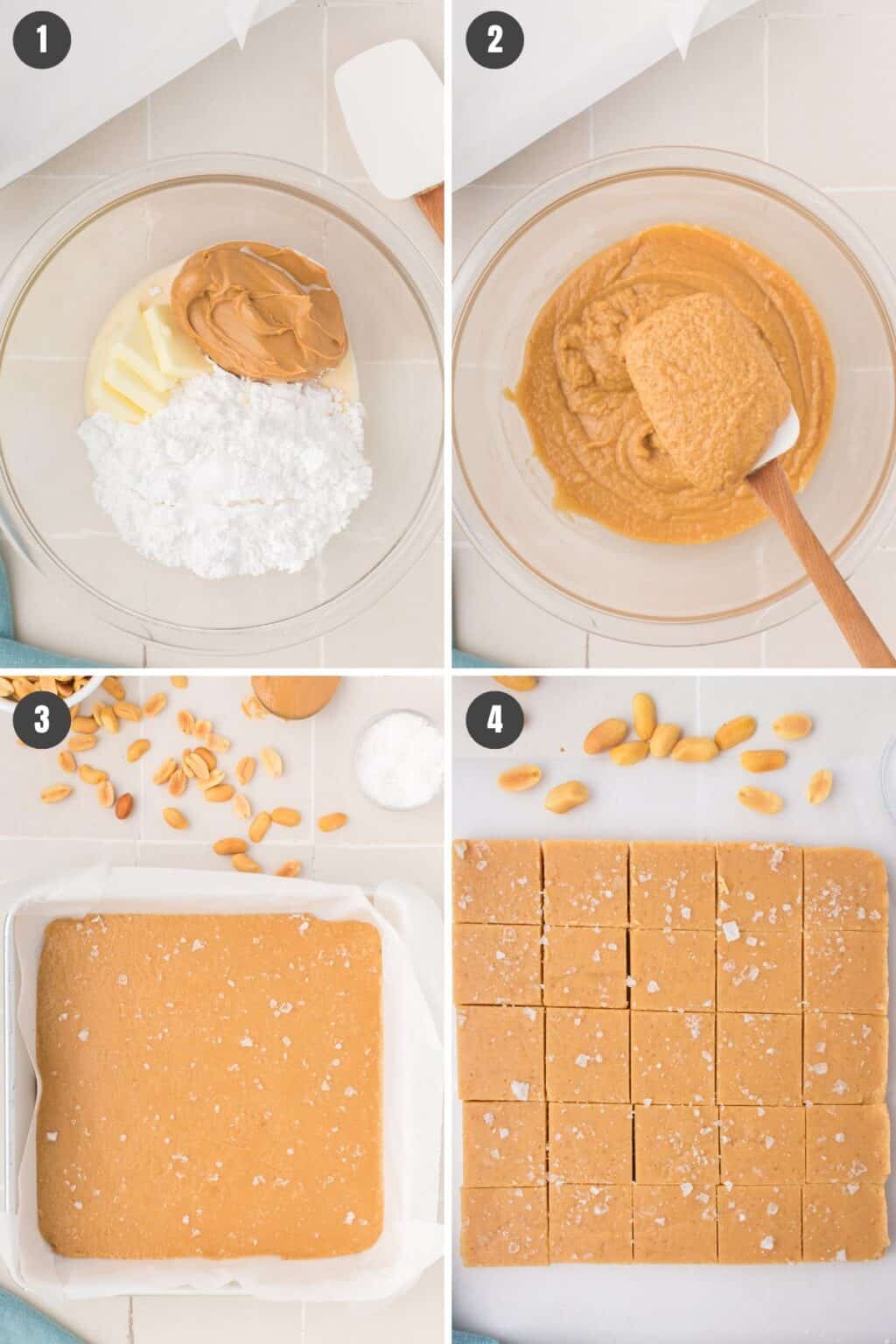 1

2

3

4