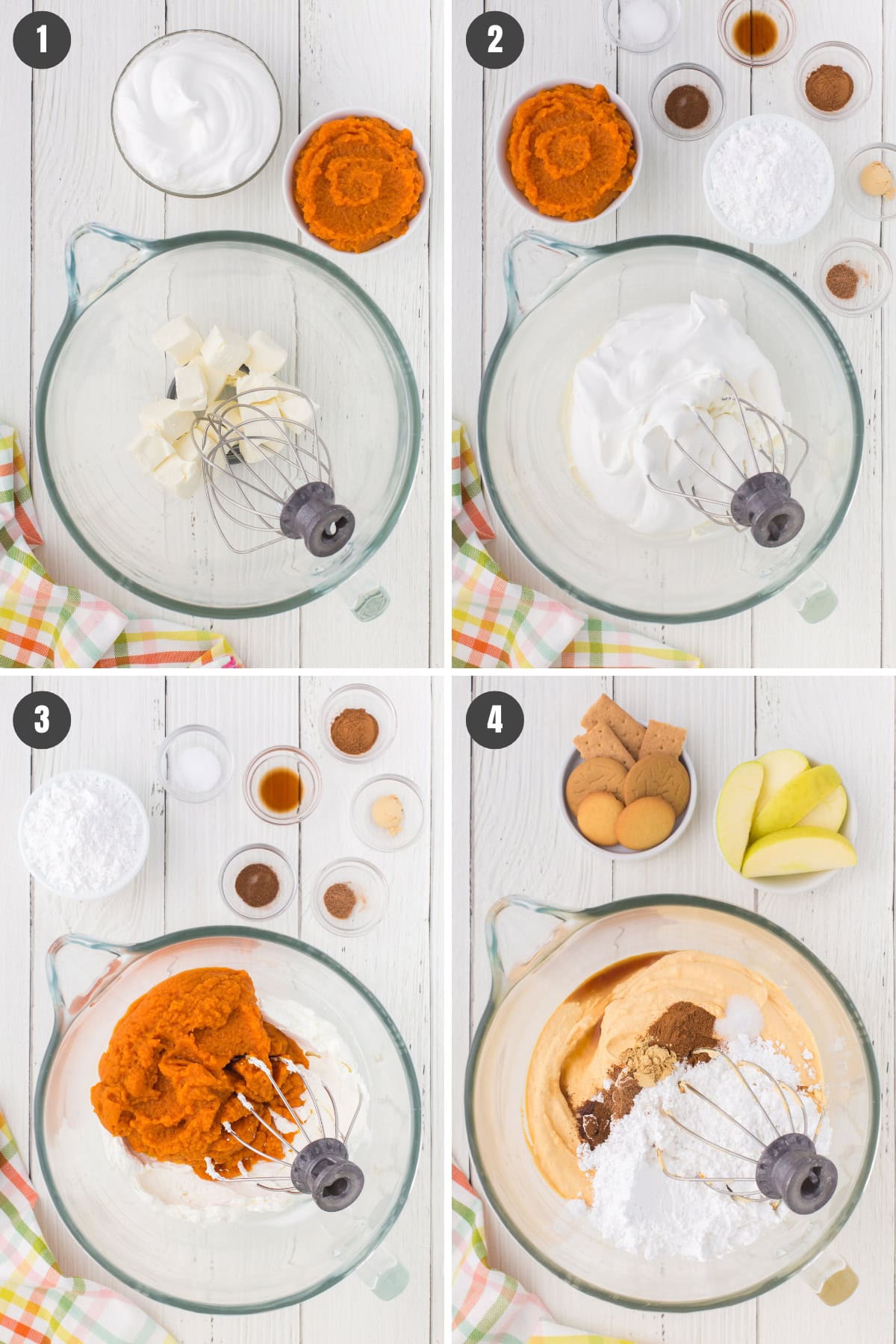 1

2

3

4