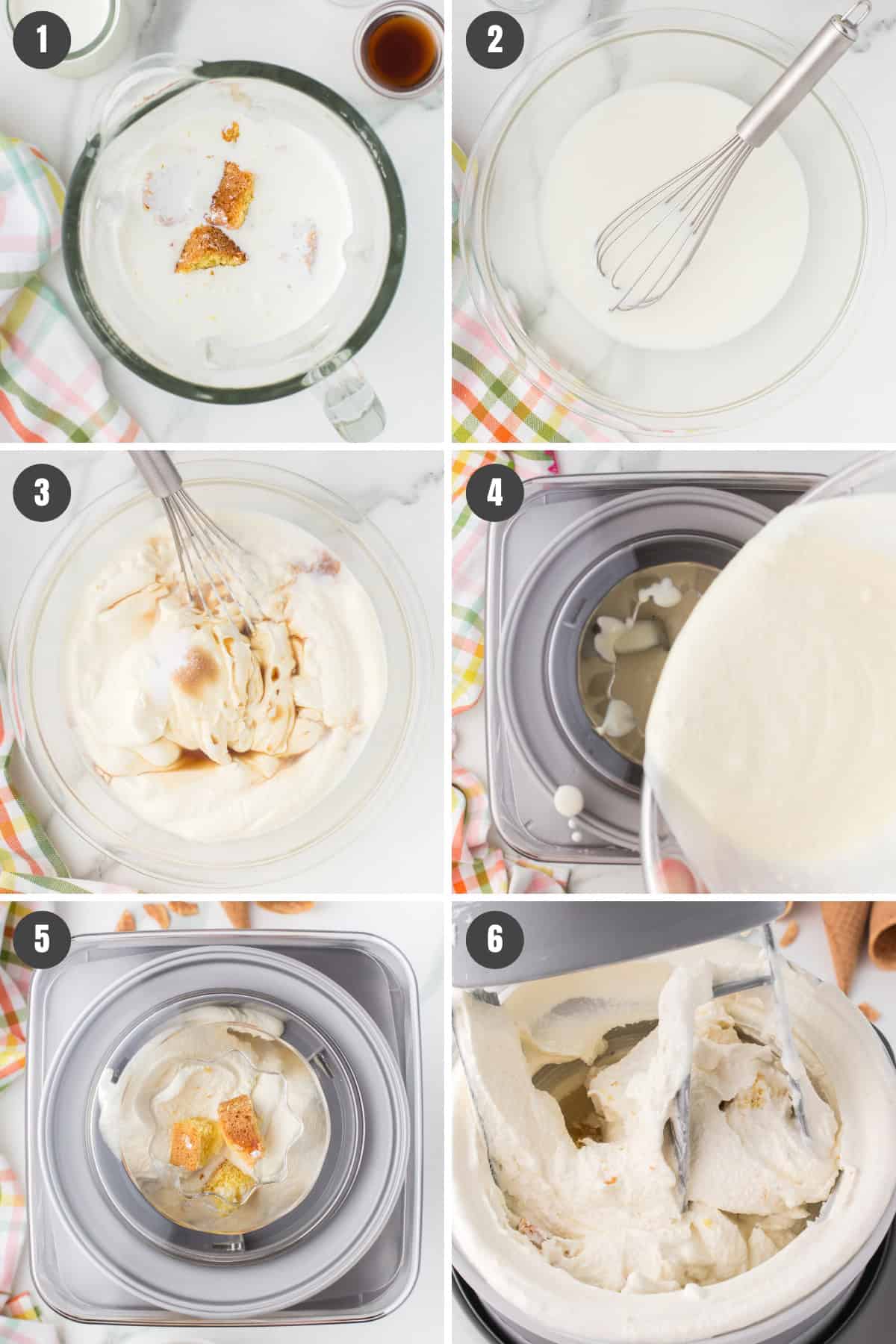 1
2
3
4
5
6