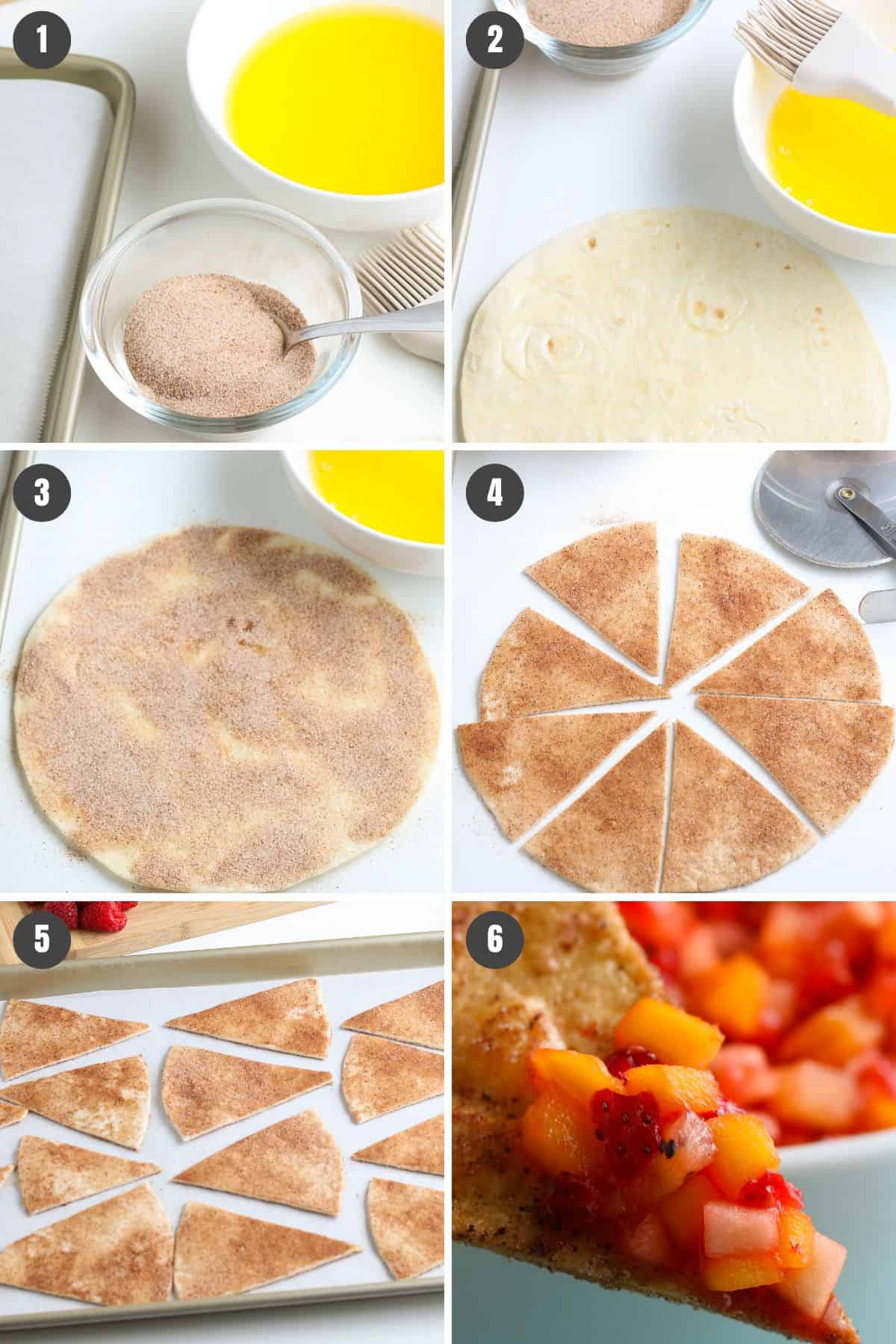 1

2

3

4

5

6