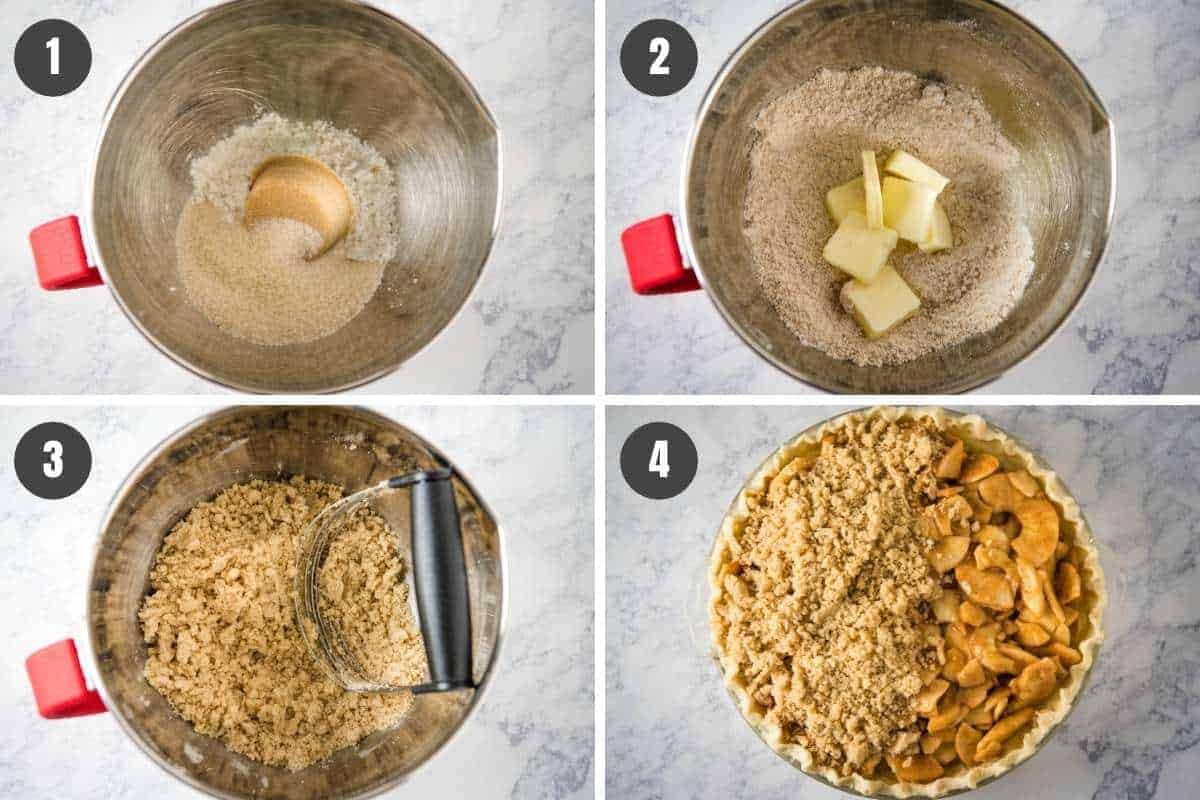 1

2

3

4