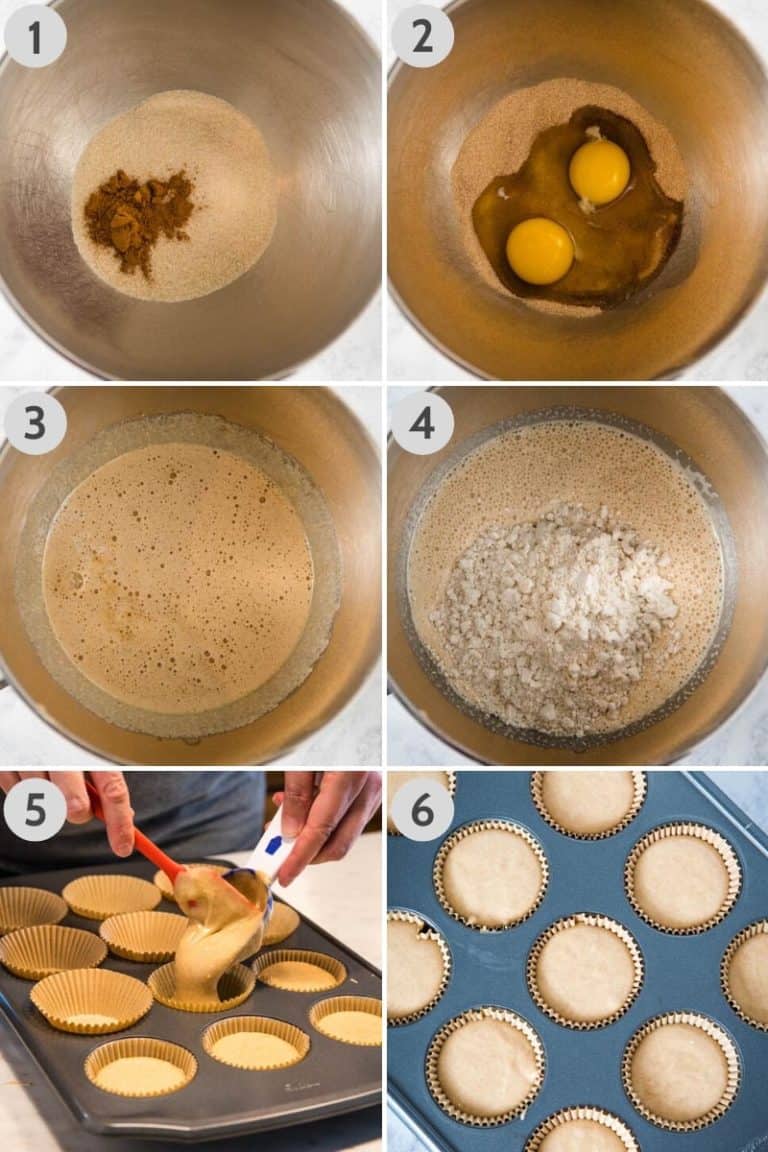 1

2

3

4

5

6