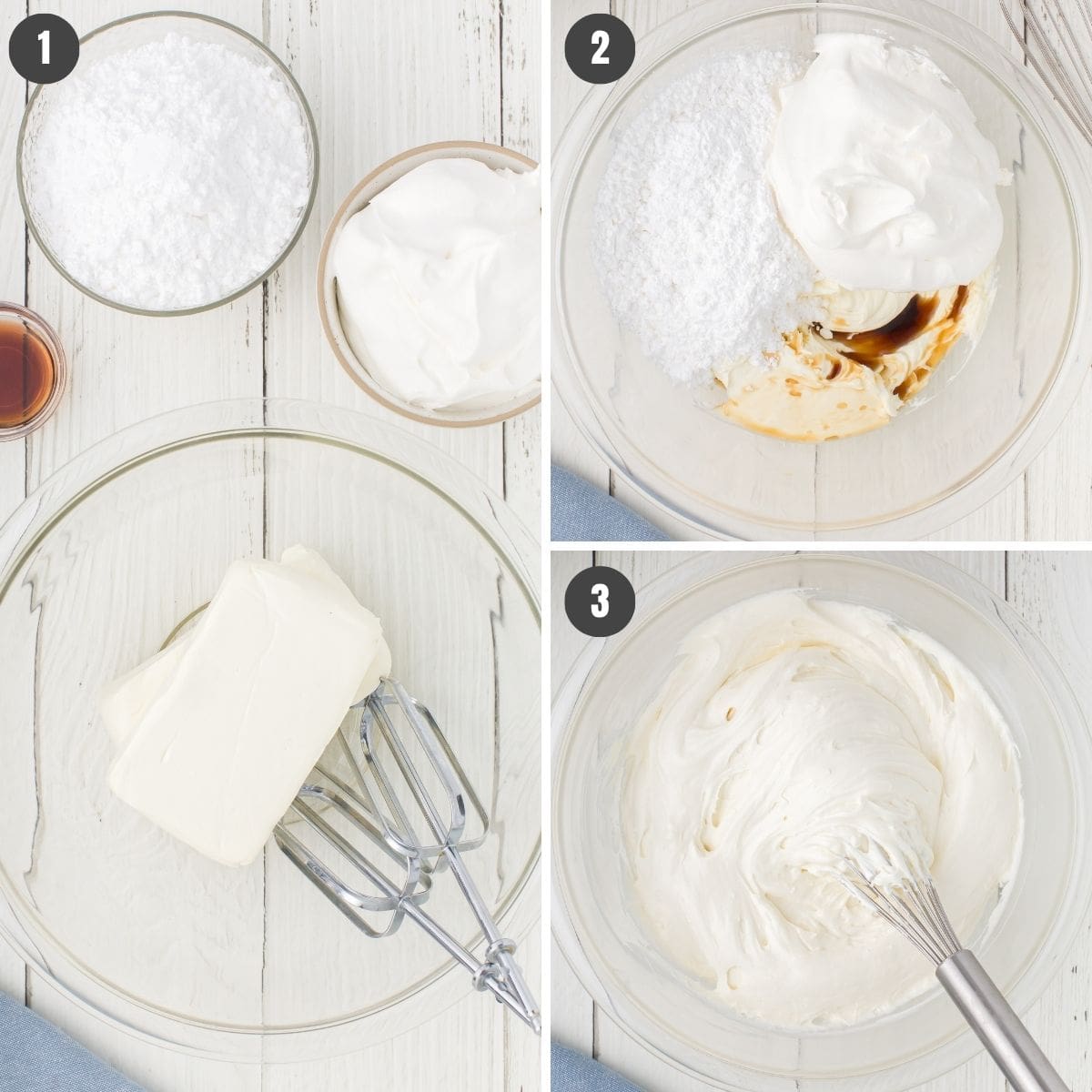 1

2

3