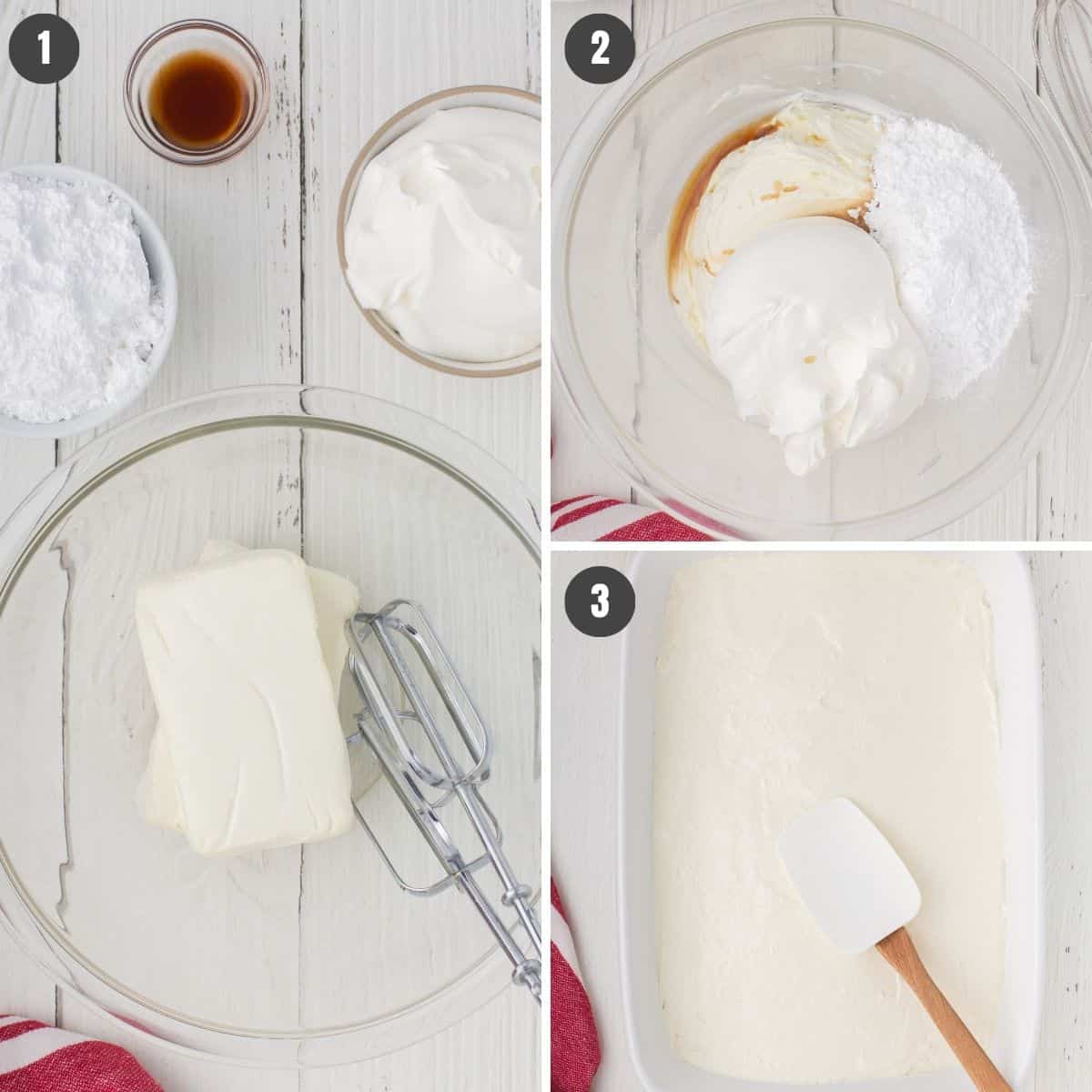 1

2

3