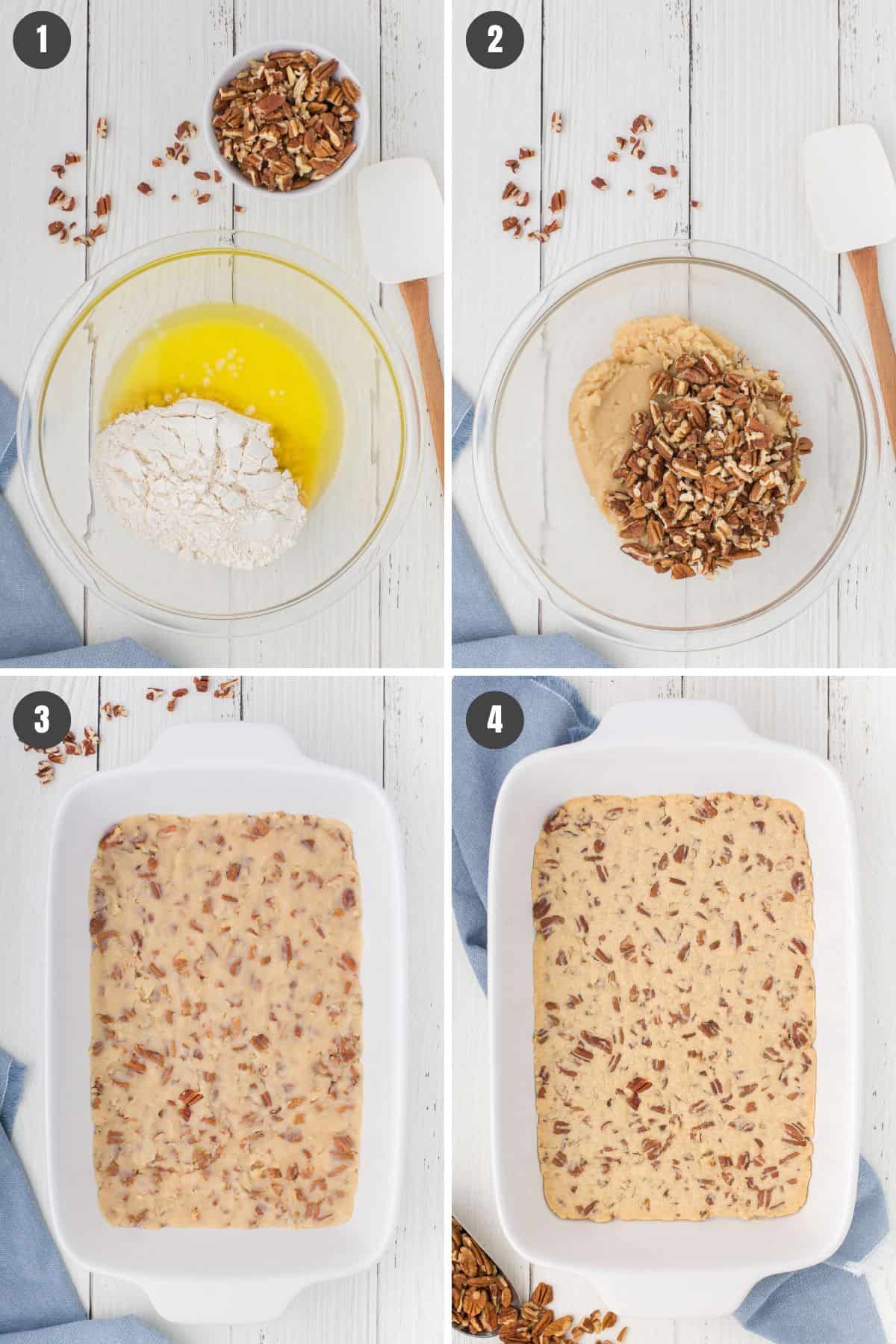 1

2

3

4